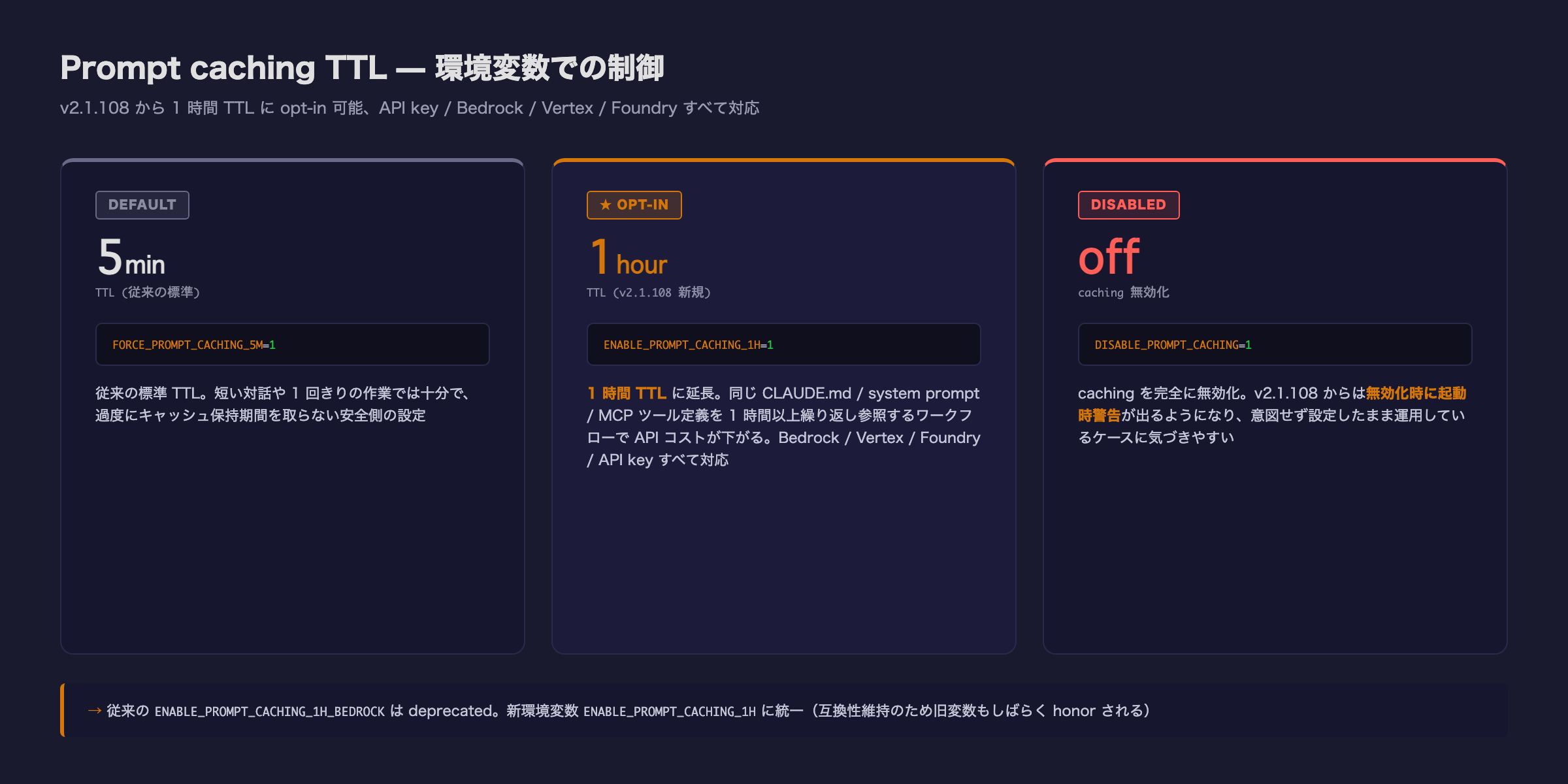 Prompt caching TTL — 環境変数での制御

v2.1.108 から 1 時間 TTL に opt-in 可能、API key / Bedrock / Vertex / Foundry すべて対応

DEFAULT

5min

TTL（従来の標準）

FORCE_PROMPT_CACHING_5M=1

従来の標準 TTL。短い対話や 1 回きりの作業では十分で、過度にキャッシュ保持期間を取らない安全側の設定

★ OPT-IN

1 hour

TTL（v2.1.108 新規）

ENABLE_PROMPT_CACHING_1H=1

1 時間 TTL に延長。同じ CLAUDE.md / system prompt / MCP ツール定義を 1 時間以上繰り返し参照するワークフローで API コストが下がる。Bedrock / Vertex / Foundry / API key すべて対応

DISABLED

off

caching 無効化

DISABLE_PROMPT_CACHING=1

caching を完全に無効化。v2.1.108 からは無効化時に起動時警告が出るようになり、意図せず設定したまま運用しているケースに気づきやすい

→ 従来の ENABLE_PROMPT_CACHING_1H_BEDROCK は deprecated。新環境変数 ENABLE_PROMPT_CACHING_1H に統一（互換性維持のため旧変数もしばらく honor される）